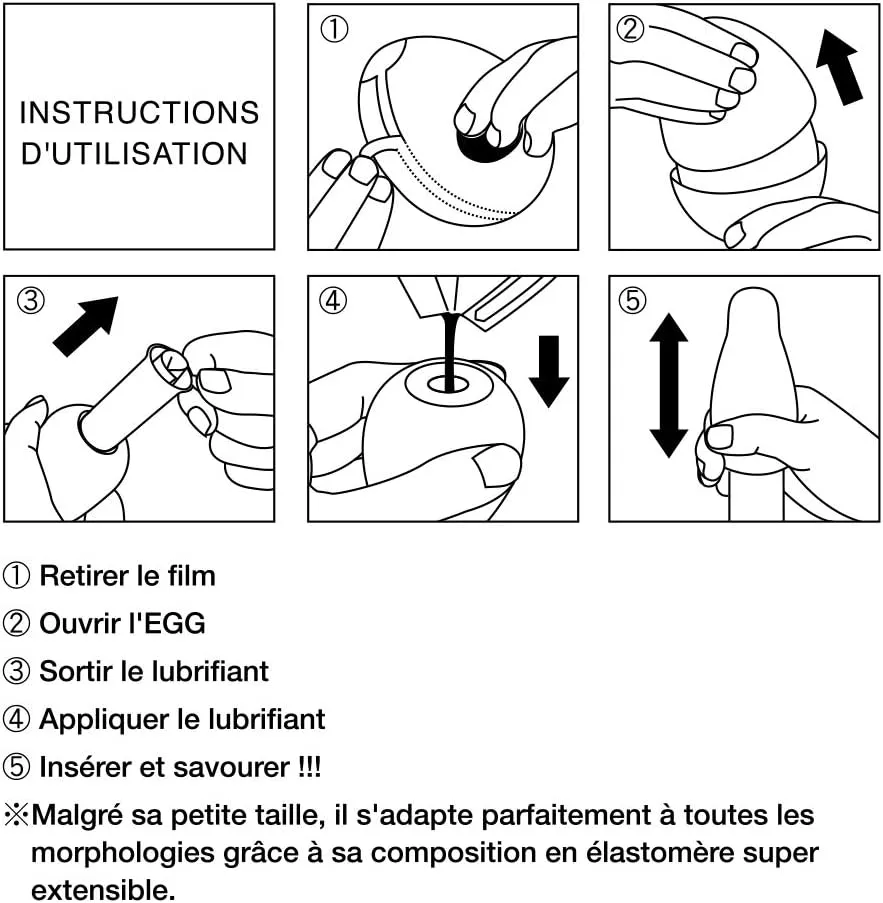 INSTRUCTIONS D'UTILISATION

①

②

③

④

⑤

① Retirer le film
② Ouvrir l'EGG
③ Sortir le lubrifiant
④ Appliquer le lubrifiant
⑤ Insérer et savourer !!!
※Malgré sa petite taille, il s'adapte parfaitement à toutes les morphologies grâce à sa composition en élastomère super extensible.