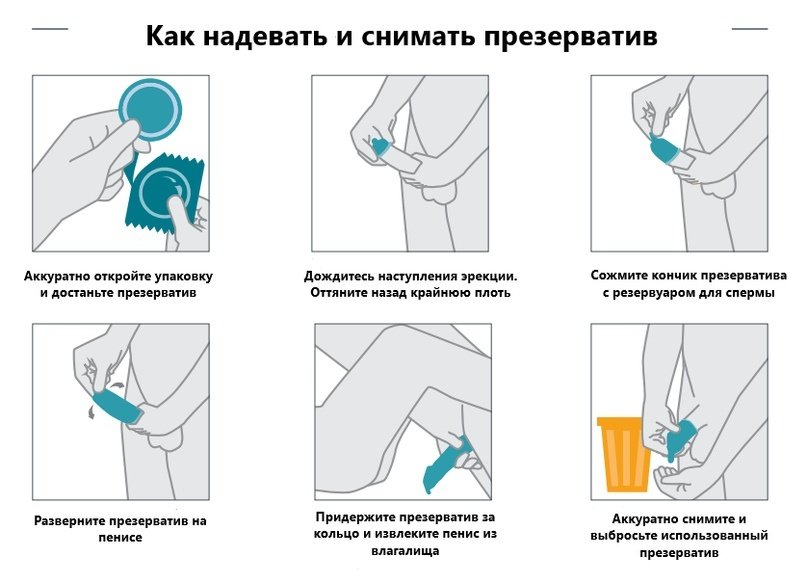 Как надевать и снимать презерватив

Аккуратно откройте упаковку и достаньте презерватив

Дождитесь наступления эрекции. Оттяните назад крайнюю плоть

Сожмите кончик презерватива с резервуаром для спермы

Разверните презерватив на пенисе

Придержите презерватив за кольцо и извлеките пенис из влагалища

Аккуратно снимите и выбросьте использованный презерватив