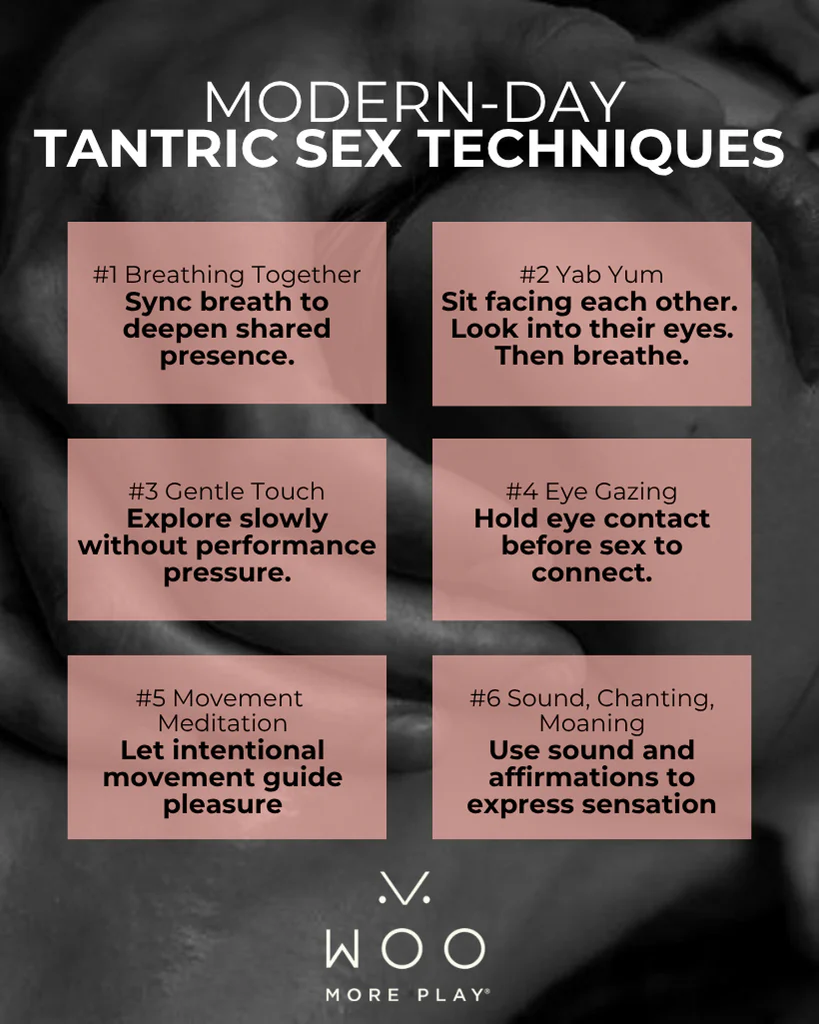 MODERN-DAY
TANTRIC SEX TECHNIQUES

#1 Breathing Together
Sync breath to deepen shared presence.

#2 Yab Yum
Sit facing each other. Look into their eyes. Then breathe.

#3 Gentle Touch
Explore slowly without performance pressure.

#4 Eye Gazing
Hold eye contact before sex to connect.

#5 Movement Meditation
Let intentional movement guide pleasure

#6 Sound, Chanting, Moaning
Use sound and affirmations to express sensation

WOO
MORE PLAY®