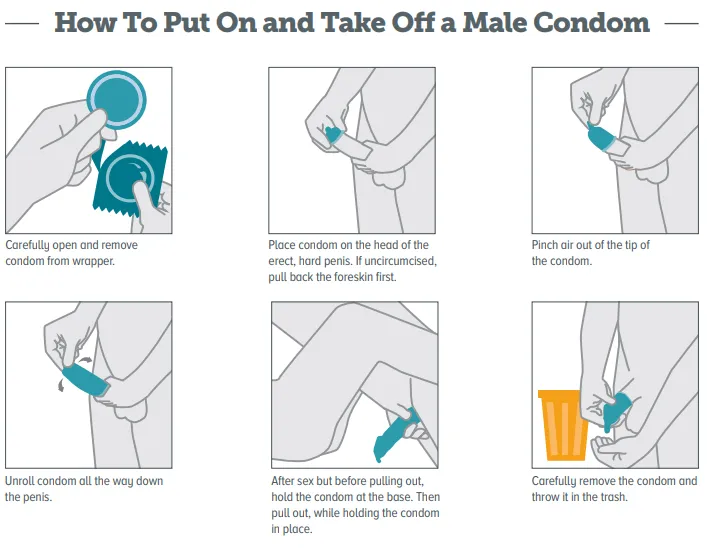 How To Put On and Take Off a Male Condom

Carefully open and remove condom from wrapper.

Place condom on the head of the erect, hard penis. If uncircumcised, pull back the foreskin first.

Pinch air out of the tip of the condom.

Unroll condom all the way down the penis.

After sex but before pulling out, hold the condom at the base. Then pull out, while holding the condom in place.

Carefully remove the condom and throw it in the trash.