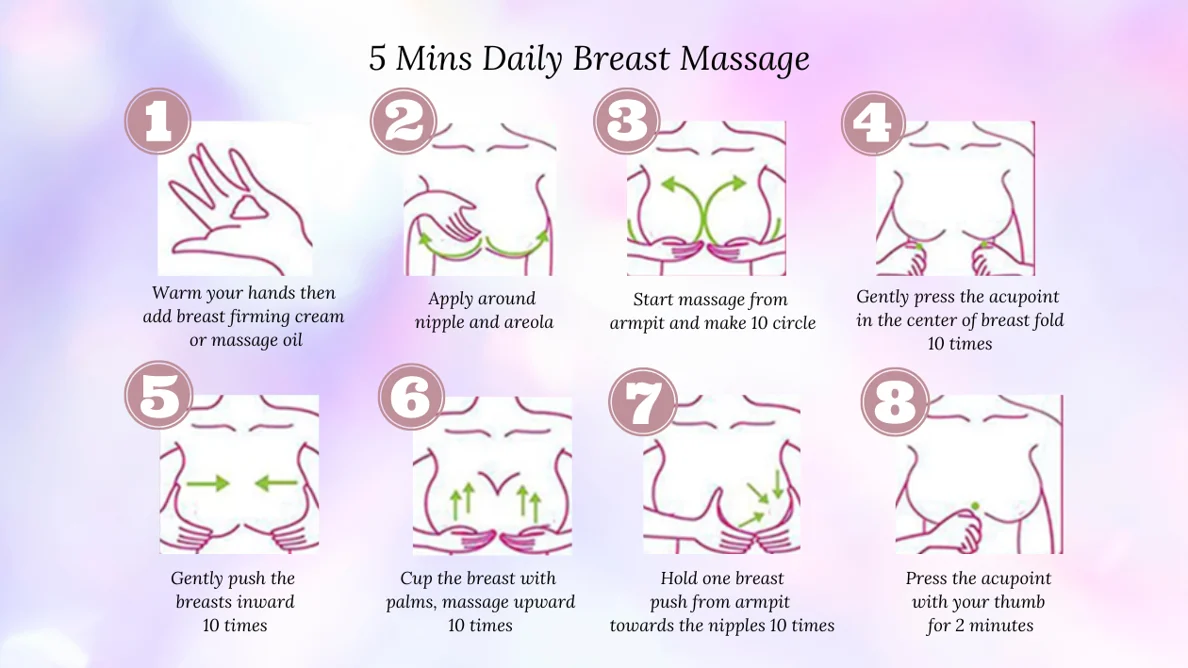 5 Mins Daily Breast Massage

1

Warm your hands then add breast firming cream or massage oil

2

Apply around nipple and areola

3

Start massage from armpit and make 10 circle

4

Gently press the acupoint in the center of breast fold 10 times

5

Gently push the breasts inward 10 times

6

Cup the breast with palms, massage upward 10 times

7

Hold one breast push from armpit towards the nipples 10 times

8

Press the acupoint with your thumb for 2 minutes